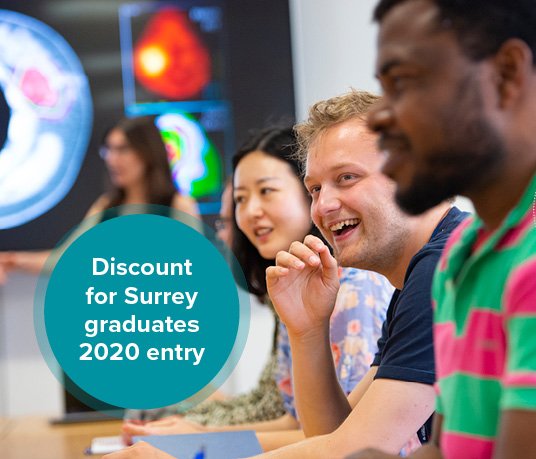 Discount for Surrey graduates 2020 entry